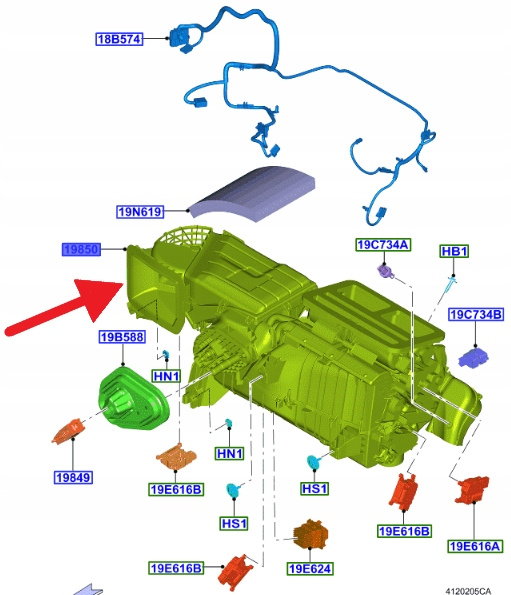 18B574

19N619

19850

19C734A

HB1

19C734B

19B588

HN1

HN1

19849

19E616B

HS1

HS1

19E616B

19E616A

19E616B

19E624

4120205CA