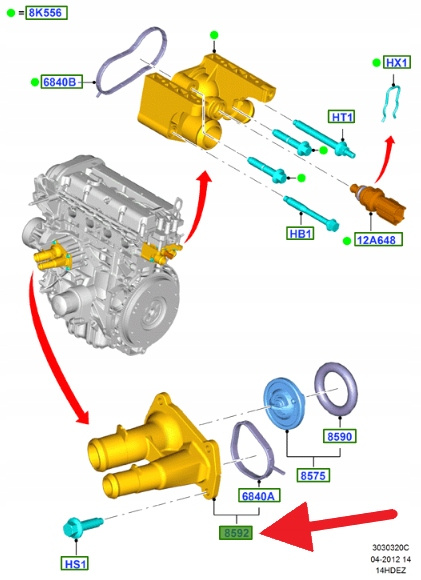 = 8K556

6840B

HX1

HT1

HB1

12A648

8590

8575

6840A

8592

HS1

3030320C
04-2012 14
14HDEZ