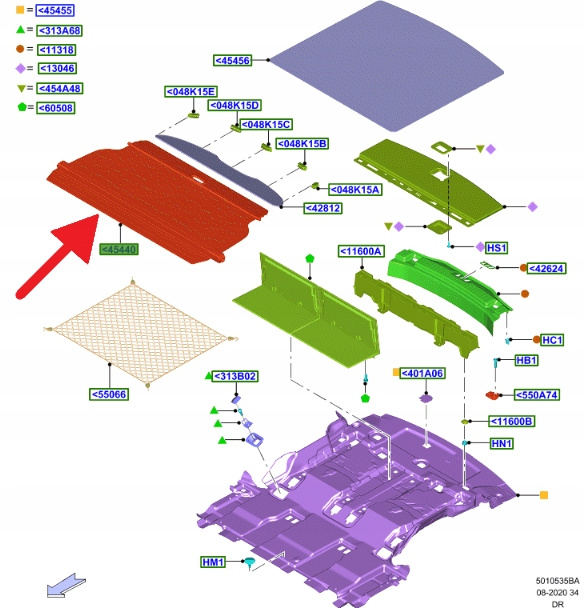 = <45455
= <313A68
= <11318
= <13046
= <454A48
= <60508

<45456
<048K15E
<048K15D
<048K15C
<048K15B
<048K15A
<42812
<45440
HS1
<11600A
<42624
HC1
HB1
<550A74
<55066
<313B02
<401A06
<11600B
HN1
HM1

5010535BA
08-2020 34
DR