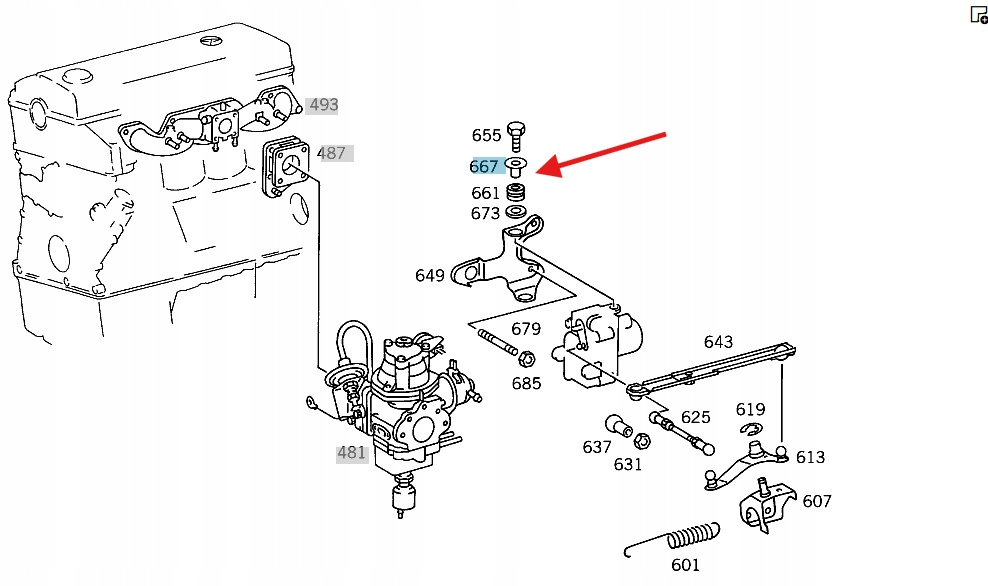 493
487
655
667
661
673
649
679
685
643
625
619
637
631
613
607
601
481