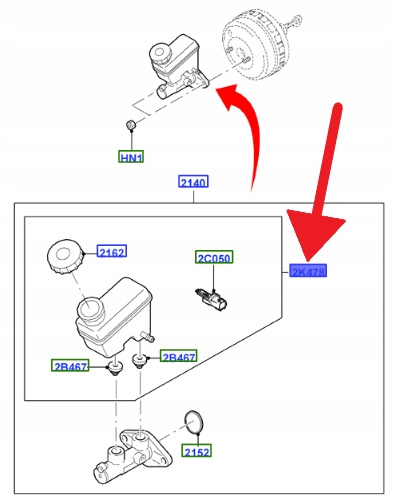 HN1

2140

2162

2C050

2K478

2B467

2B467

2152