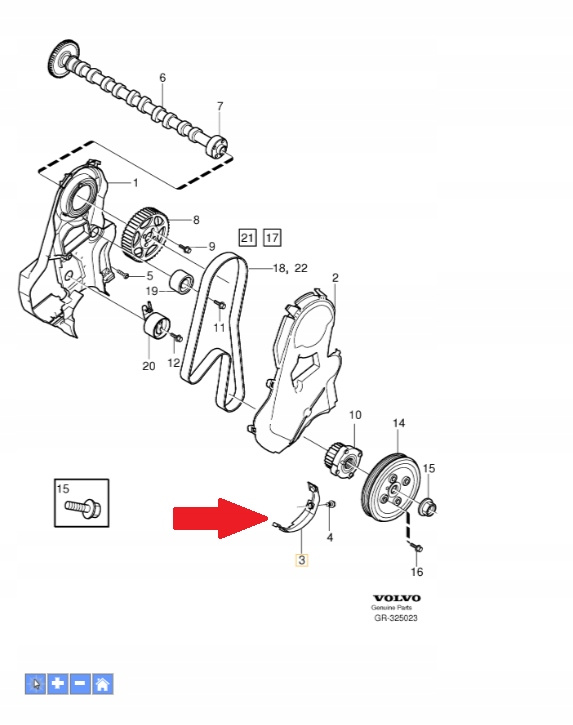 6
7
1
8
9
21 17
18, 22
2
5
19
11
20
12
10
14
15
15
4
3
16
VOLVO
Genuine Parts
GR-325023