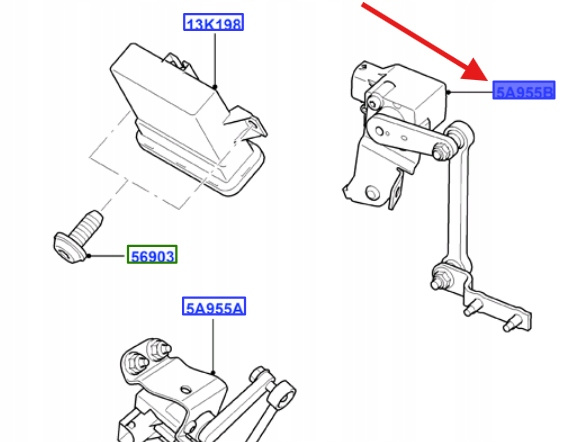 13K198

5A955B

56903

5A955A