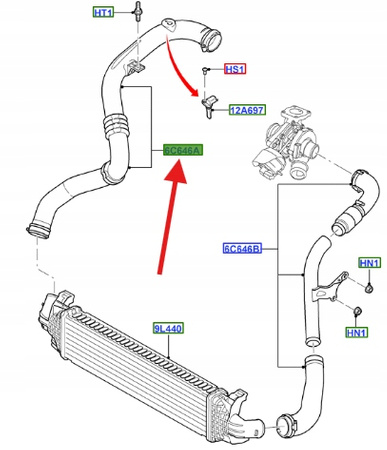 HT1
HS1
12A697
6C646A
6C646B
HN1
HN1
9L440