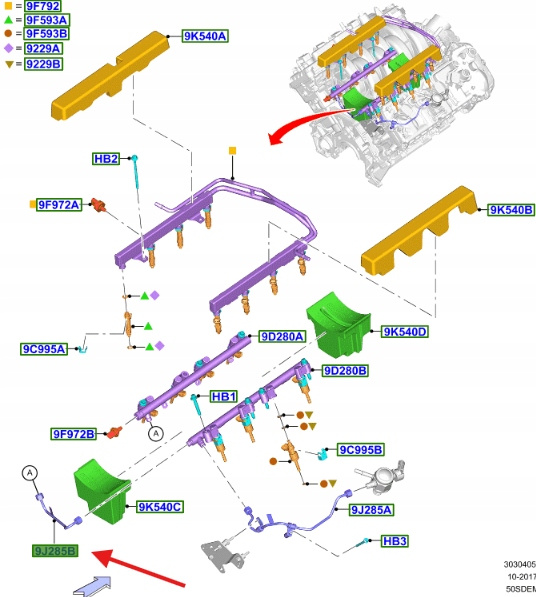 = 9F792
= 9F593A
= 9F593B
= 9229A
= 9229B

9K540A
HB2
9F972A
9K540B
9C995A
9D280A
9K540D
9D280B
HB1
9F972B
A
9C995B
A
9K540C
9J285A
9J285B
HB3

3030405
10-2017
50SDEM