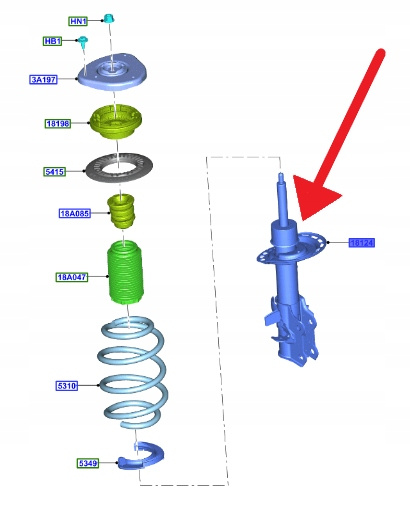 HN1
HB1
3A197
18196
5415
18A085
18A047
5310
5349
18124