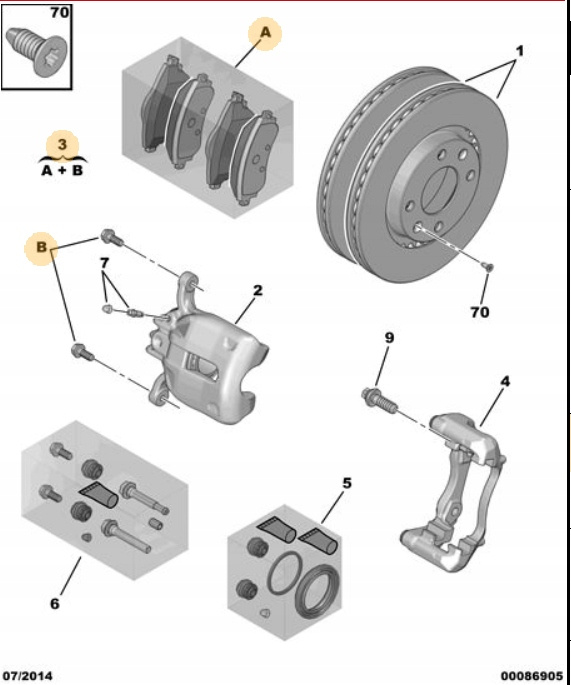 70
A
1
3
A + B
B
7
2
70
9
4
5
6
07/2014
00086905