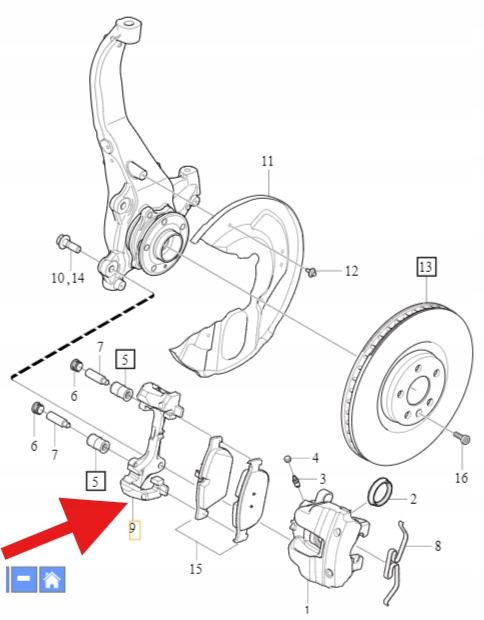 11
10,14
12
13
7
5
6
6
7
5
4
3
2
16
9
8
15
1