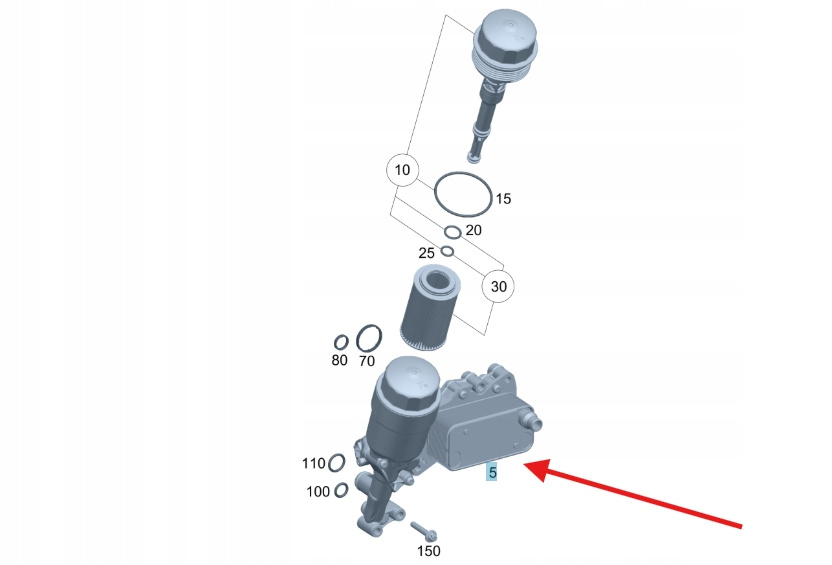 10
15
20
25
30
80
70
110
100
5
150