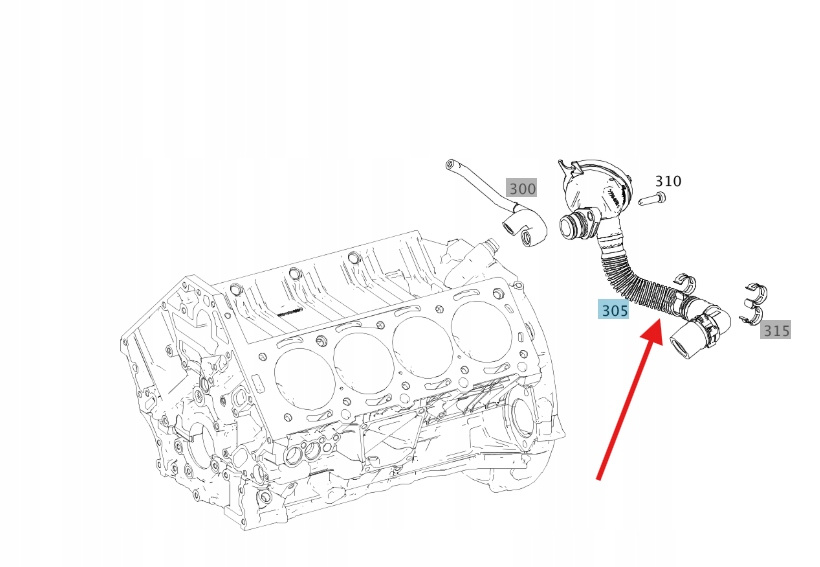 300
310
305
315