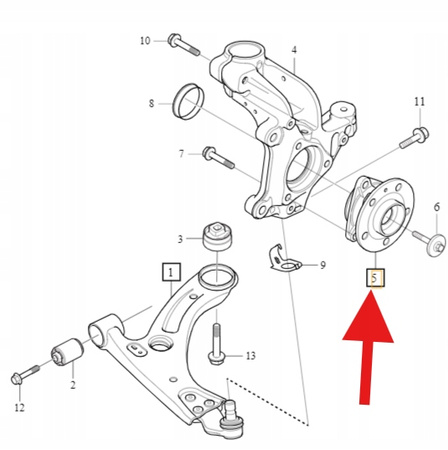 10
4
8
11
7
6
3
9
1
5
13
2
12