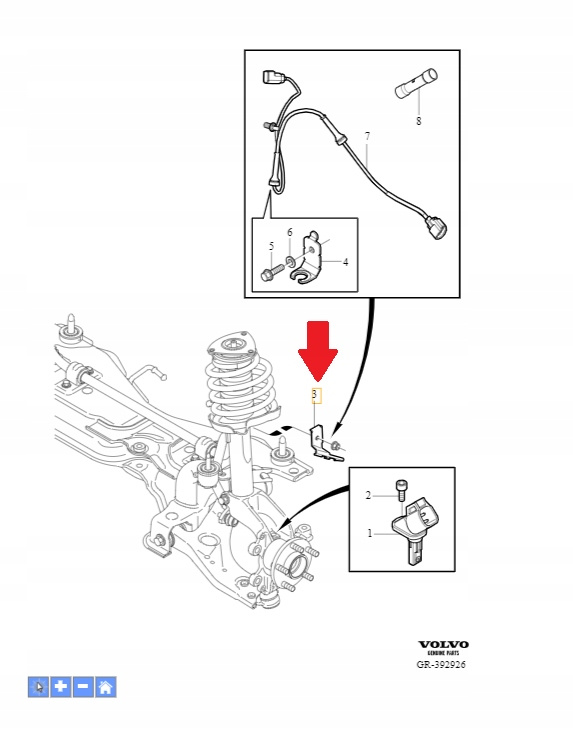 8

7

6

5

4

3

2

1

VOLVO
GENUINE PARTS
GR-392926