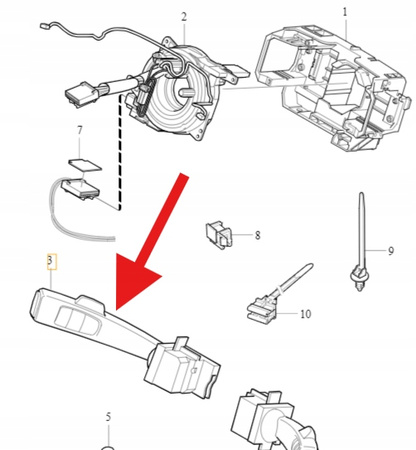 2
1
7
8
9
3
10
5