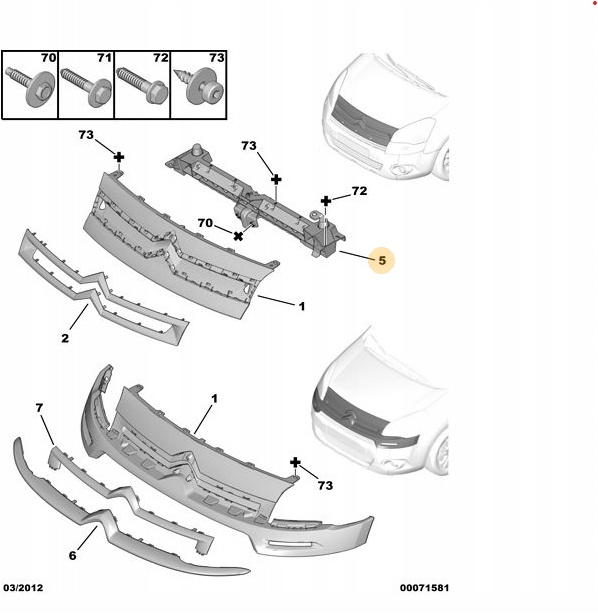 70
71
72
73

73
73
72
70
5
1
2

1
7
73
6

03/2012
00071581