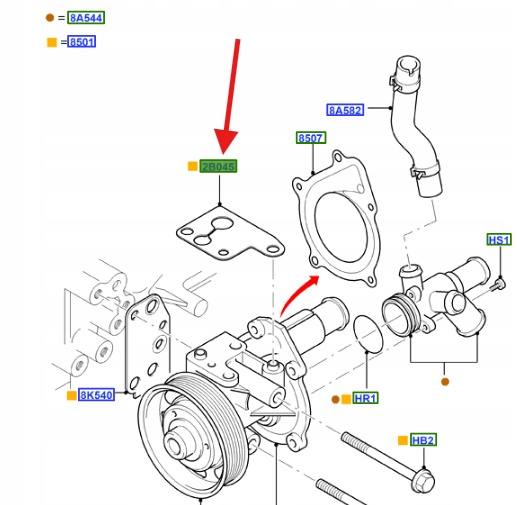 = 8A544

= 8501

8A582

8507

2B045

HS1

8K540

HR1

HB2