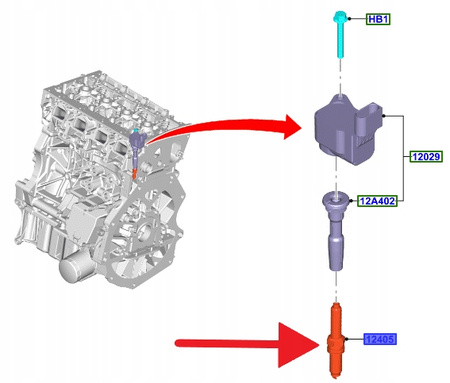 HB1

12029

12A402

12405