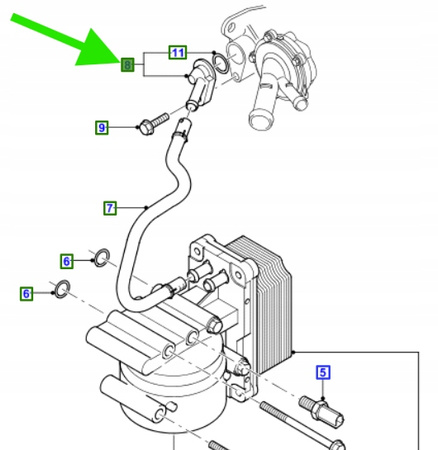 8
11
9
7
6
6
5