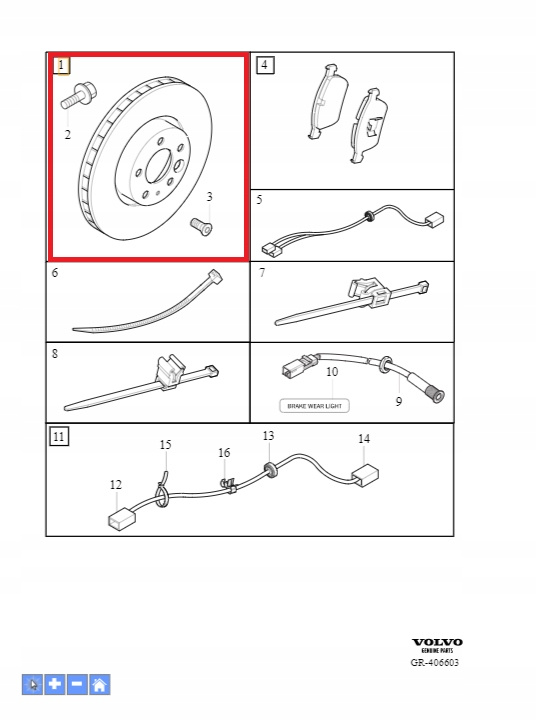 1
2
3
4
5
6
7
8
10
BRAKE WEAR LIGHT
9
11
15
16
13
14
12

VOLVO
GENUINE PARTS
GR-406603