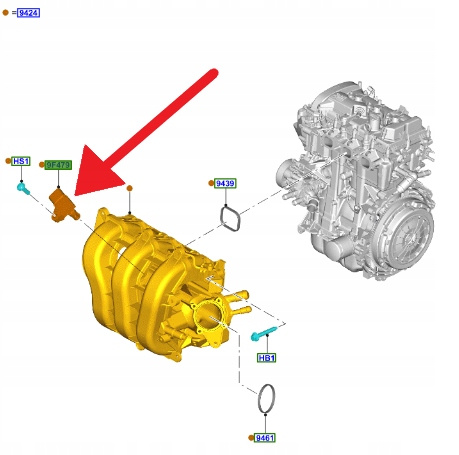 =9424

HS1
9F479
9439
HB1
9461