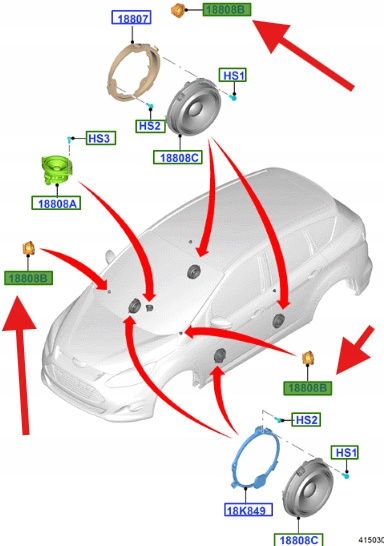 18807
18808B
HS1
HS2
HS3
18808C
18808A
18808B
18808B
HS2
HS1
18K849
18808C
41503C