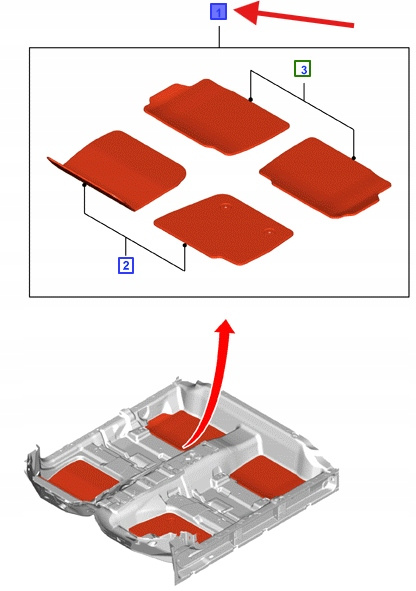 1

3

2