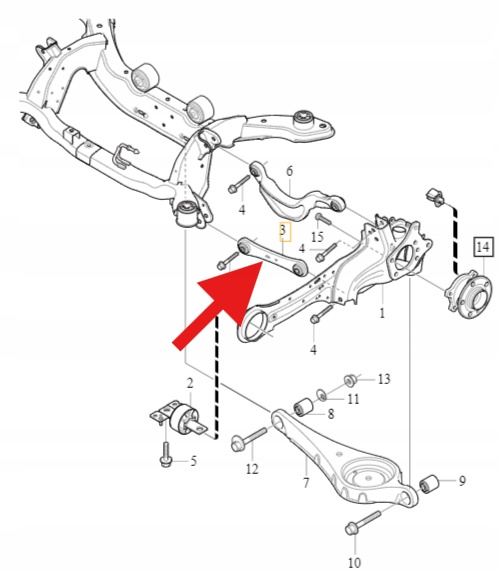 6
4
3
15
4
14
1
4
2
13
11
8
5
12
7
9
10