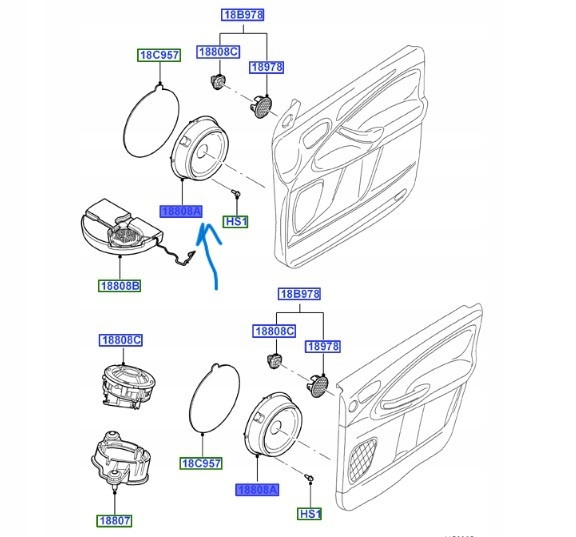 18B978
18C957
18808C
18978
18808A
HS1
18808B
18B978
18808C
18808C
18978
18C957
18808A
HS1
18807