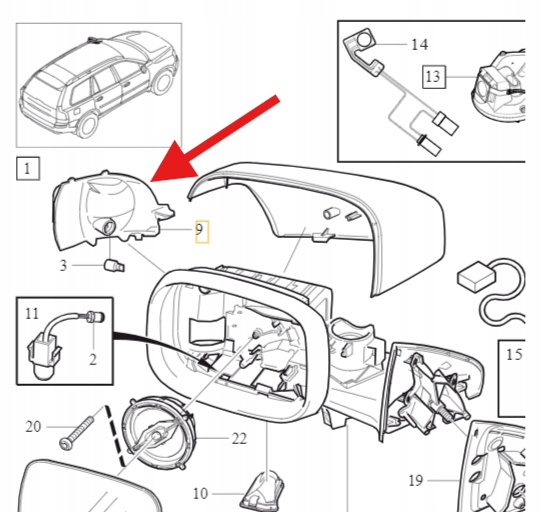 14

13

1

9

3

11

2

15

20

22

19

10