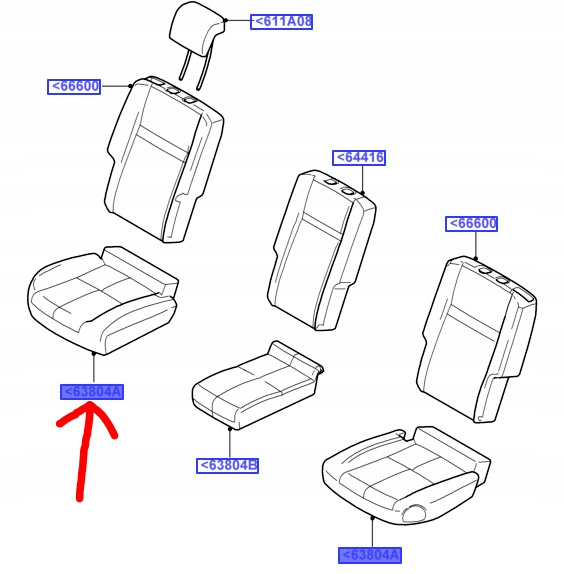 <611A08

<66600

<64416

<66600

<63804A

<63804B

<63804A