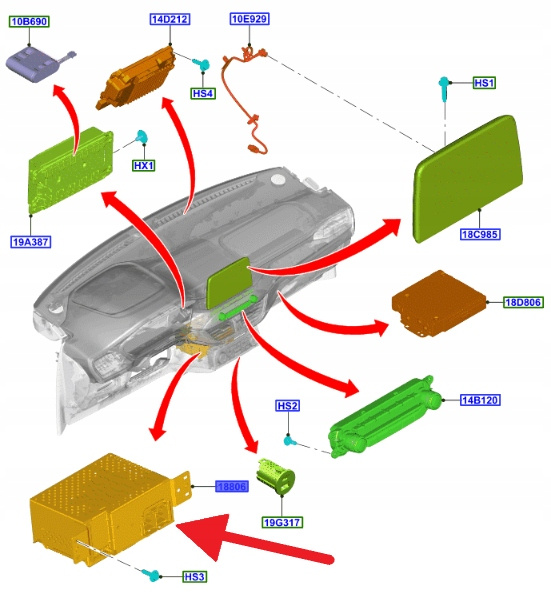 10B690
14D212
10E929
HS4
HS1
HX1
19A387
18C985
18D806
14B120
HS2
18806
19G317
HS3