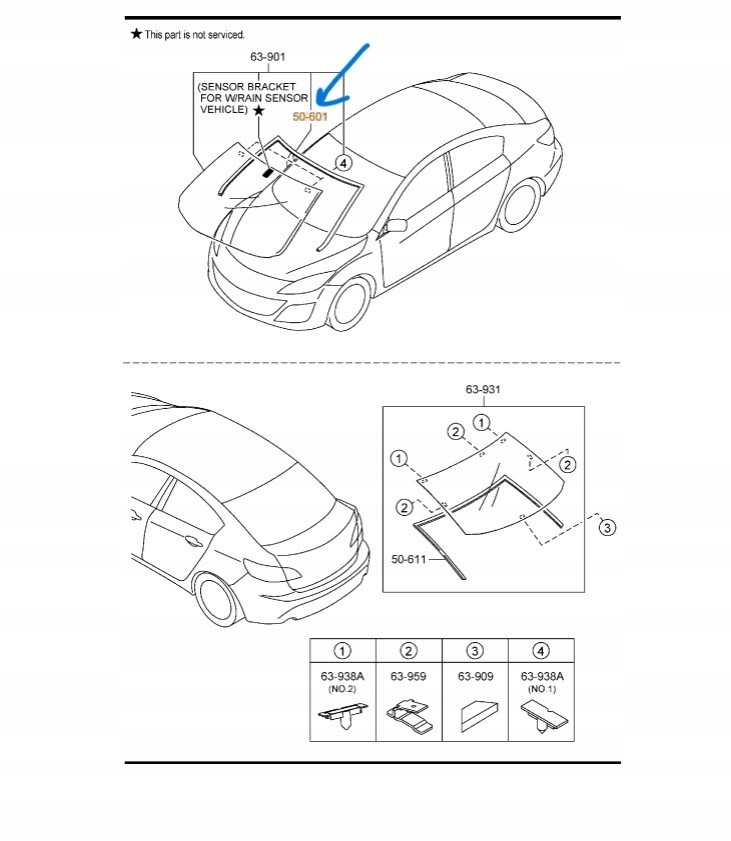 ★ This part is not serviced.

63-901

(SENSOR BRACKET FOR W/RAIN SENSOR VEHICLE) ★

50-601

4

63-931

1
2
1
2
2
3

50-611

| 1 | 2 | 3 | 4 |
|---|---|---|---|
| 63-938A (NO.2) | 63-959 | 63-909 | 63-938A (NO.1) |