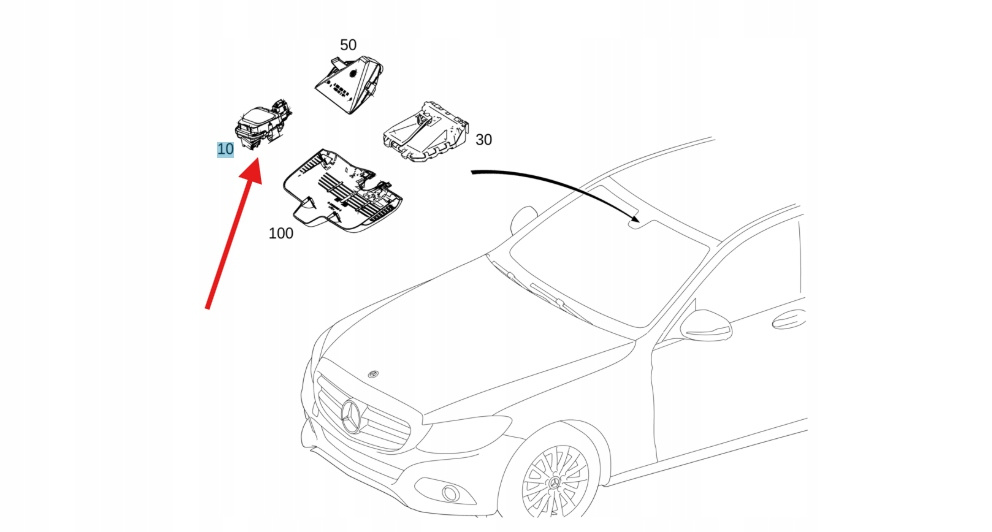 50
10
30
100