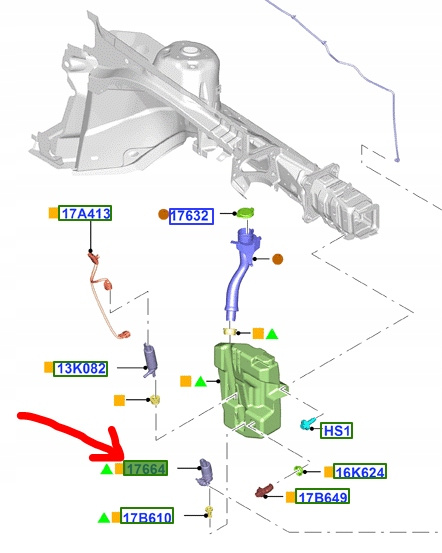 17A413
17632
13K082
HS1
17664
16K624
17B649
17B610