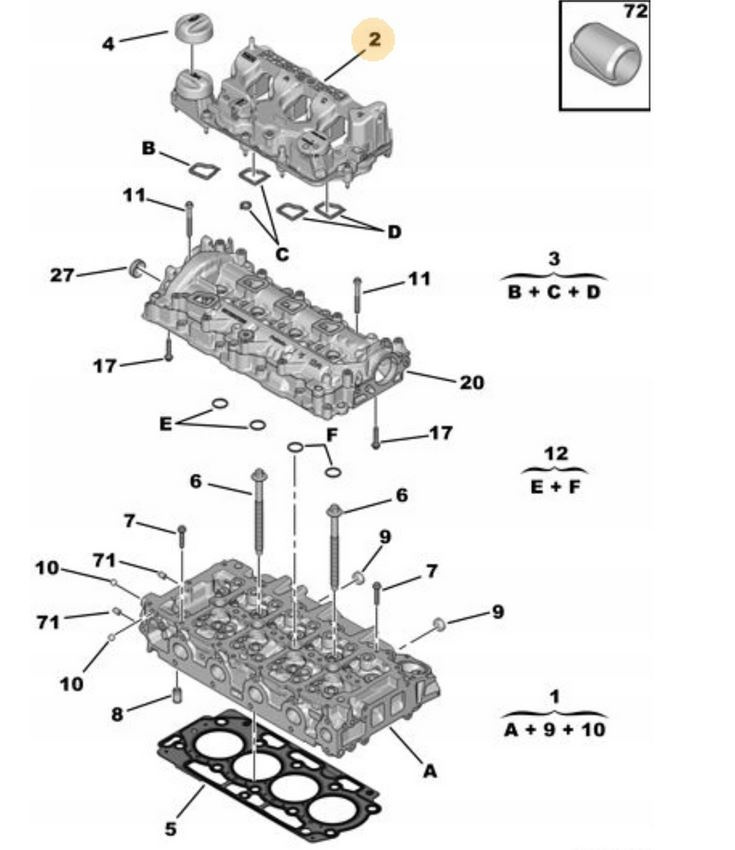 72
4
2
B
11
C
D
27
11
3
B + C + D
17
20
E
F
17
12
E + F
6
6
7
9
10
71
7
71
9
10
8
1
A + 9 + 10
A
5