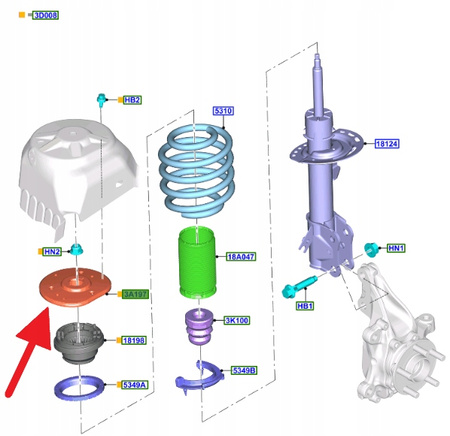 3D008
HB2
5310
18124
HN2
18A047
HN1
3A197
HB1
3K100
18198
5349B
5349A