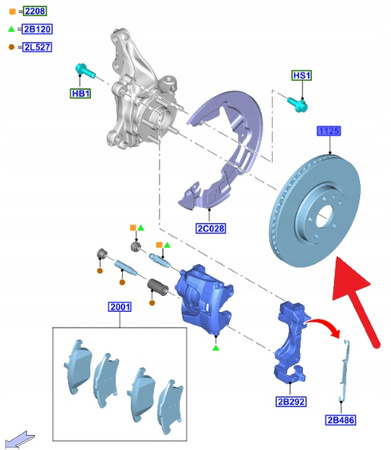 =2208
=2B120
=2L527

HB1
HS1
1125
2C028
2001
2B292
2B486