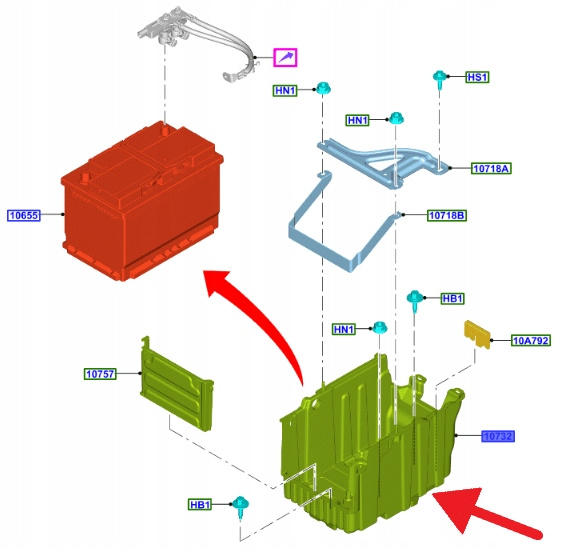 HN1
HS1
HN1
10718A
10655
10718B
HB1
HN1
10A792
10757
10732
HB1