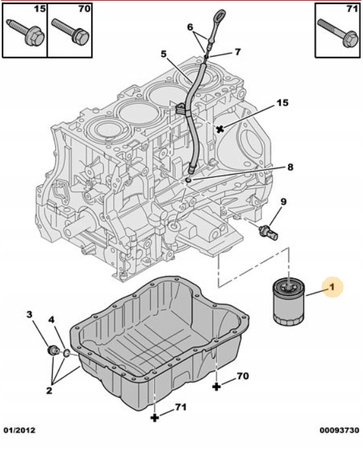 15
70
71
6
7
5
15
8
9
1
3
4
2
70
71
01/2012
00093730