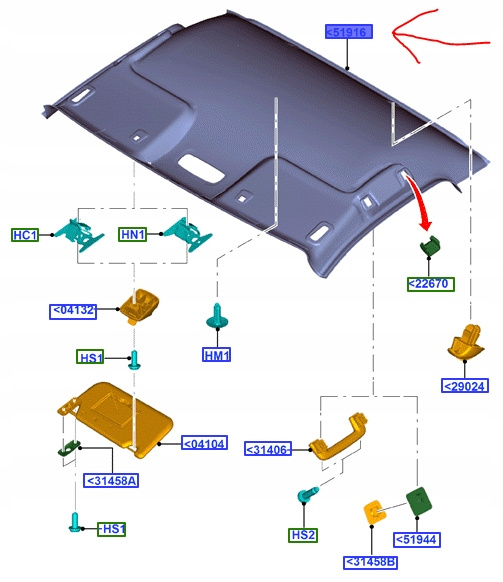 <51916

HC1

HN1

<22670

<04132

HM1

HS1

<29024

<04104

<31406

<31458A

HS1

HS2

<51944

<31458B