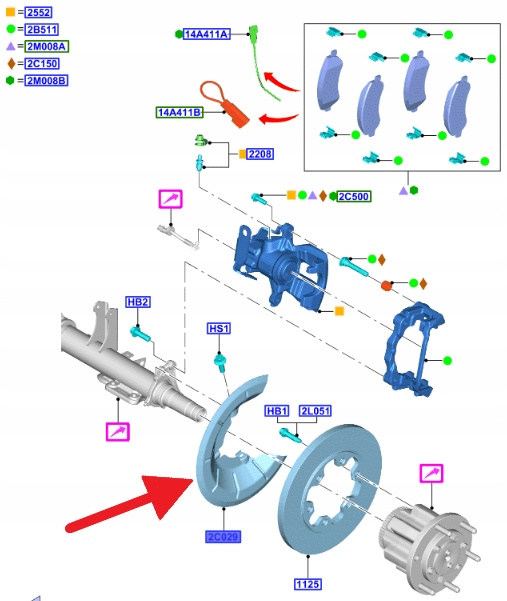 =2552
=2B511
=2M008A
=2C150
=2M008B

14A411A

14A411B

2208

2C500

HB2

HS1

HB1

2L051

2C029

1125