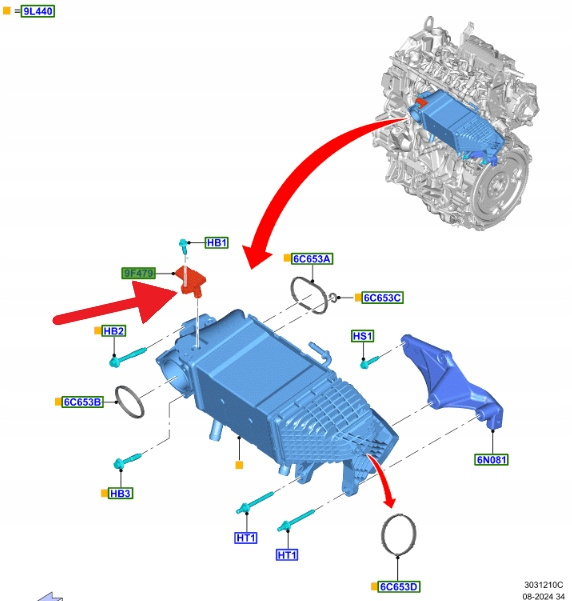 = 9L440

HB1

9F479

6C653A

6C653C

HB2

HS1

6C653B

6N081

HB3

HT1

HT1

6C653D

3031210C
08-2024 34