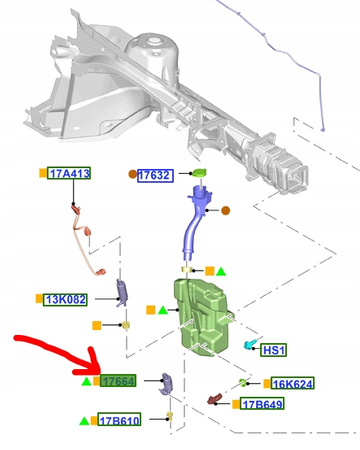 17A413

17632

13K082

HS1

17664

16K624

17B649

17B610