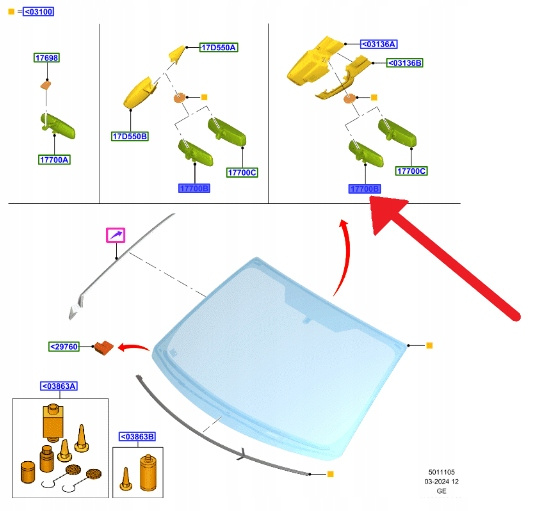 = <03100

17698

17700A

17D550A

17D550B

17700B

17700C

<03136A

<03136B

17700B

17700C

<29760

<03863A

<03863B

5011105
03-2024 12
GE