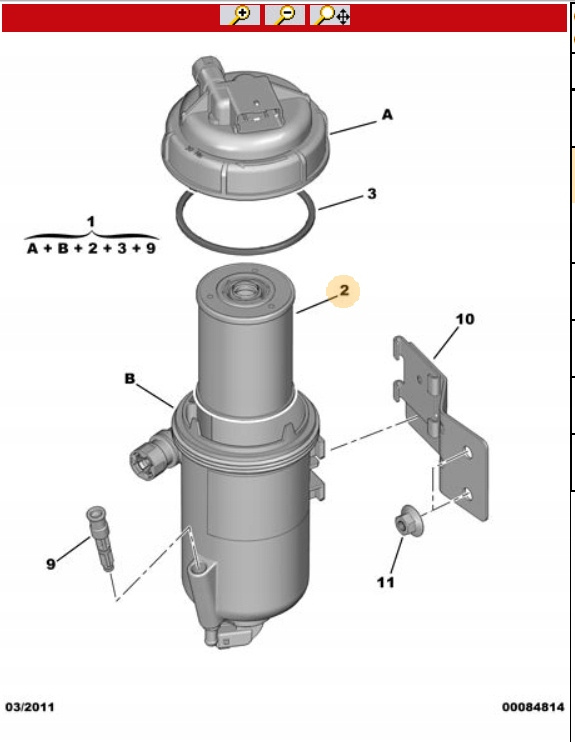 A

3

1

A + B + 2 + 3 + 9

2

10

B

9

11

03/2011

00084814