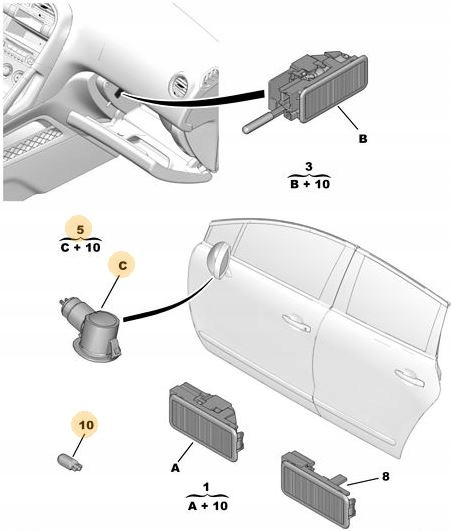 B

3
B + 10

5
C + 10

C

10

A

1
A + 10

8