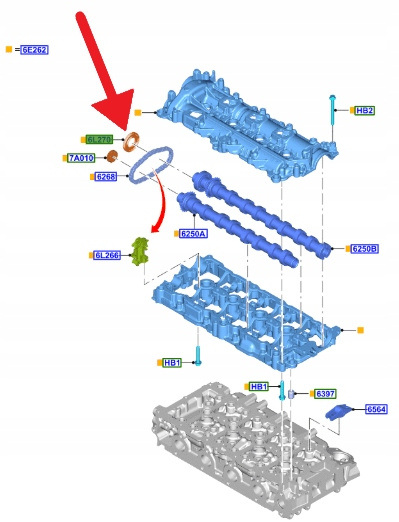 =6E262

HB2

6L270

7A010

6268

6250A

6250B

6L266

HB1

HB1

6397

6564