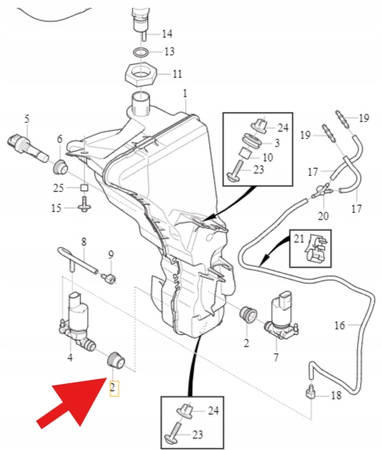 14
13
11
1
5
6
25
15
24
3
10
23
19
19
17
17
20
21
8
9
4
2
2
7
16
18
24
23