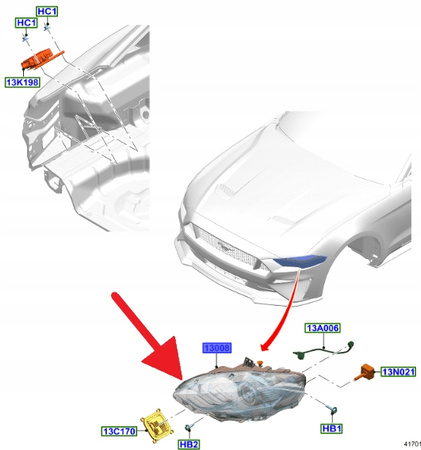 HC1
HC1
13K198
13A006
13008
13N021
13C170
HB2
HB1
41701