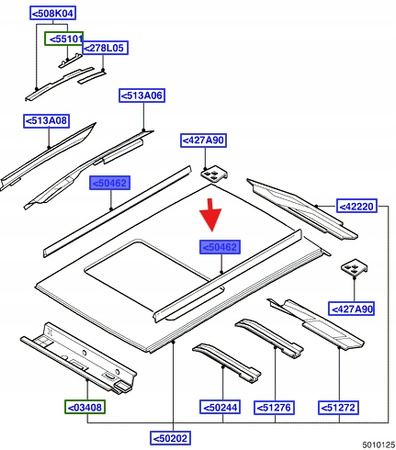 <508K04
<55101
<278L05
<513A06
<513A08
<427A90
<50462
<42220
<50462
<427A90
<03408
<50244
<51276
<51272
<50202
5010125