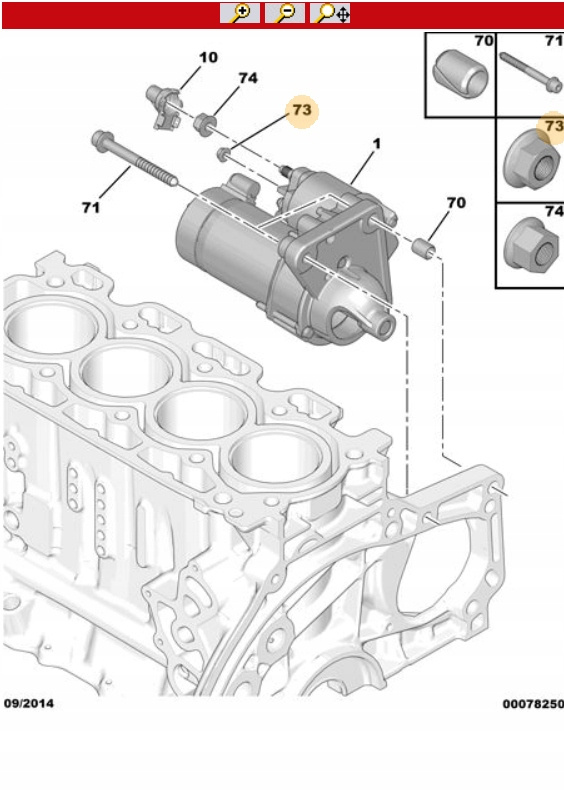 10
74
73
1
71
70
70
71
73
74
09/2014
00078250